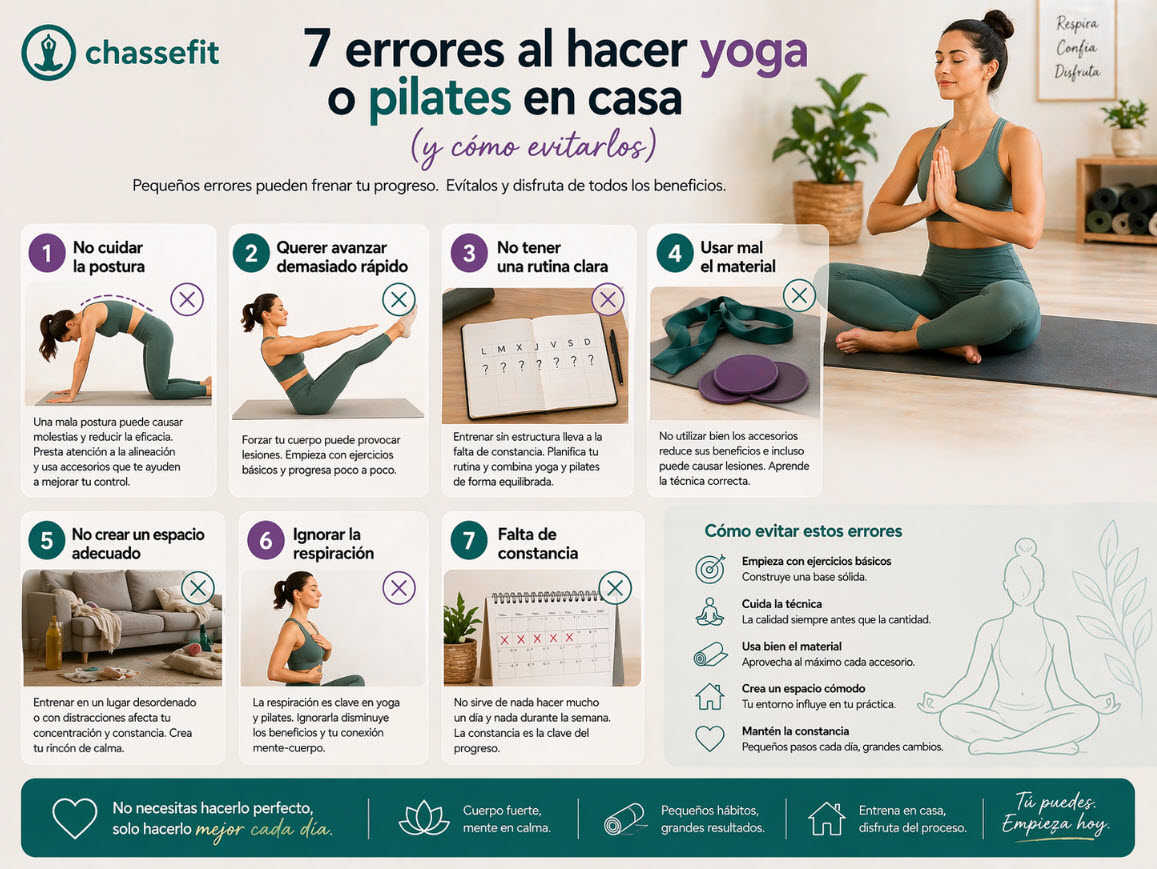 chassefit

7 errores al hacer yoga o pilates en casa
(y cómo evitarlos)

Respira
Confía
Disfruta

Pequeños errores pueden frenar tu progreso. Evítalos y disfruta de todos los beneficios.

1 No cuidar la postura
Una mala postura puede causar molestias y reducir la eficacia. Presta atención a la alineación y usa accesorios que te ayuden a mejorar tu control.

2 Querer avanzar demasiado rápido
Forzar tu cuerpo puede provocar lesiones. Empieza con ejercicios básicos y progresa poco a poco.

3 No tener una rutina clara
L M X J V S D
? ? ? ? ? ? ?
Entrenar sin estructura lleva a la falta de constancia. Planifica tu rutina y combina yoga y pilates de forma equilibrada.

4 Usar mal el material
No utilizar bien los accesorios reduce sus beneficios e incluso puede causar lesiones. Aprende la técnica correcta.

5 No crear un espacio adecuado
Entrenar en un lugar desordenado o con distracciones afecta tu concentración y constancia. Crea tu rincón de calma.

6 Ignorar la respiración
La respiración es clave en yoga y pilates. Ignorarla disminuye los beneficios y tu conexión mente-cuerpo.

7 Falta de constancia
No sirve de nada hacer mucho un día y nada durante la semana. La constancia es la clave del progreso.

Cómo evitar estos errores
Empieza con ejercicios básicos
Construye una base sólida.
Cuida la técnica
La calidad siempre antes que la cantidad.
Usa bien el material
Aprovecha al máximo cada accesorio.
Crea un espacio cómodo
Tu entorno influye en tu práctica.
Mantén la constancia
Pequeños pasos cada día, grandes cambios.

No necesitas hacerlo perfecto, solo hacerlo mejor cada día.
Cuerpo fuerte, mente en calma.
Pequeños hábitos, grandes resultados.
Entrena en casa, disfruta del proceso.
Tú puedes. Empieza hoy.